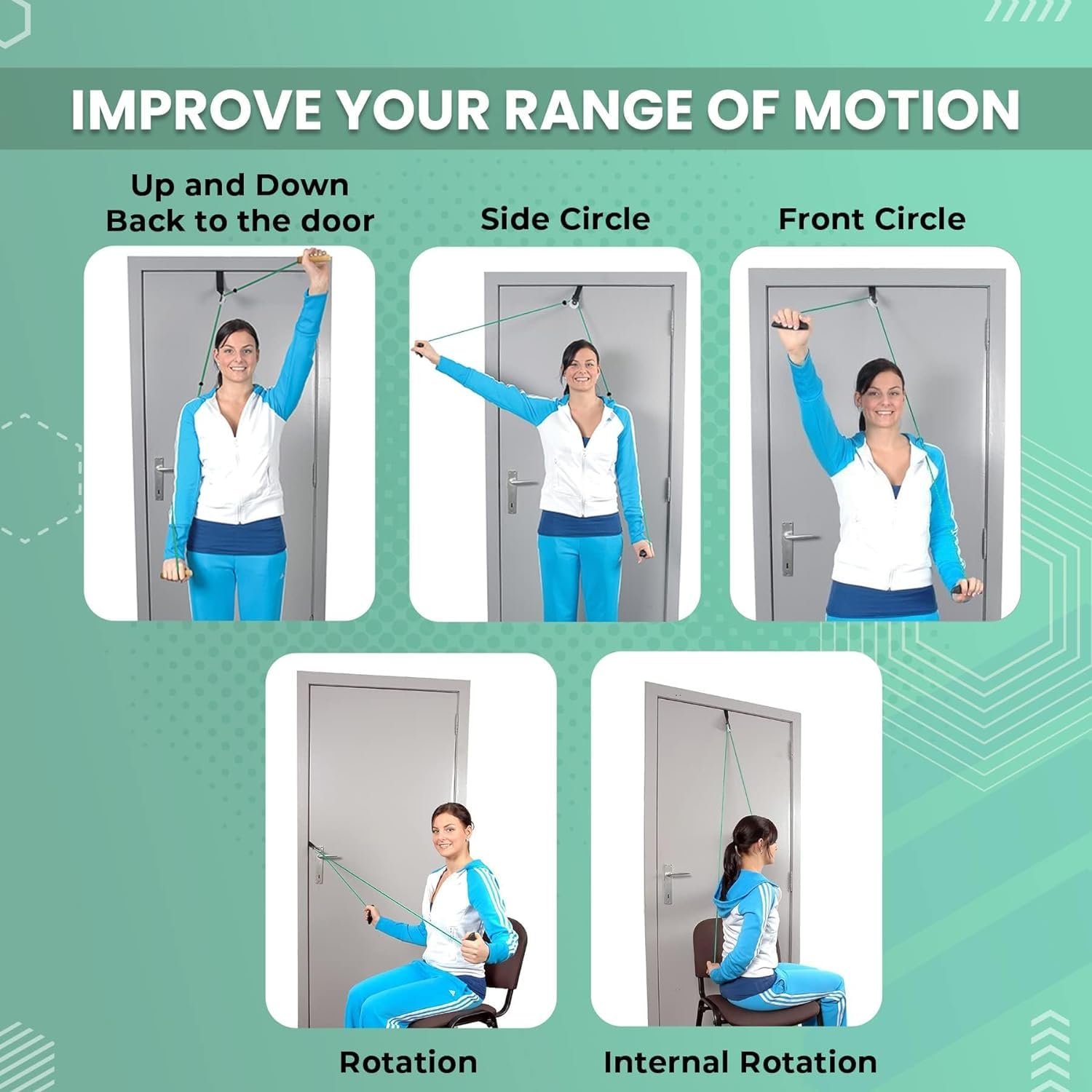 IMPROVE YOUR RANGE OF MOTION

Up and Down
Back to the door

Side Circle

Front Circle

Rotation

Internal Rotation