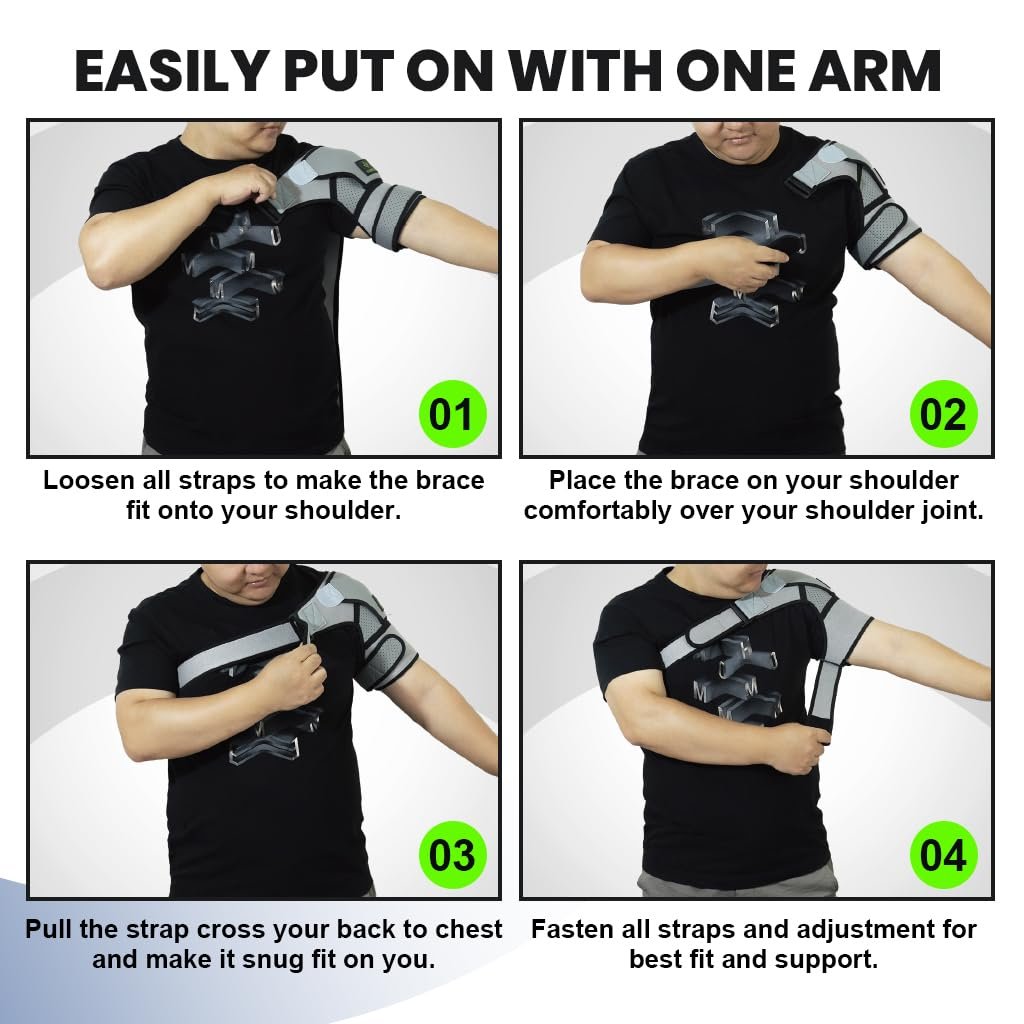 EASILY PUT ON WITH ONE ARM

01

Loosen all straps to make the brace fit onto your shoulder.

02

Place the brace on your shoulder comfortably over your shoulder joint.

03

Pull the strap cross your back to chest and make it snug fit on you.

04

Fasten all straps and adjustment for best fit and support.