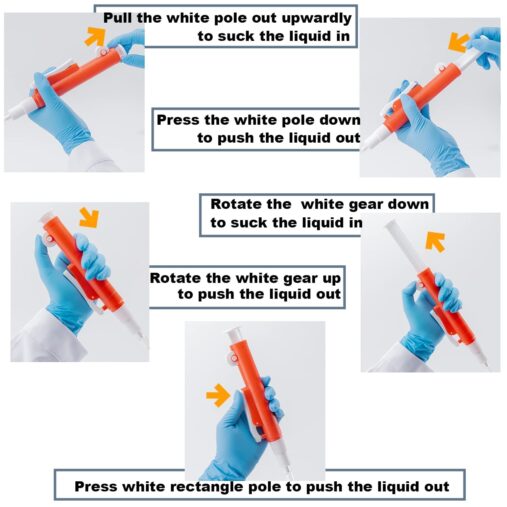 Pull the white pole out upwardly to suck the liquid in

Press the white pole down to push the liquid out

Rotate the  white gear down to suck the liquid in

Rotate the white gear up to push the liquid out

Press white rectangle pole to push the liquid out