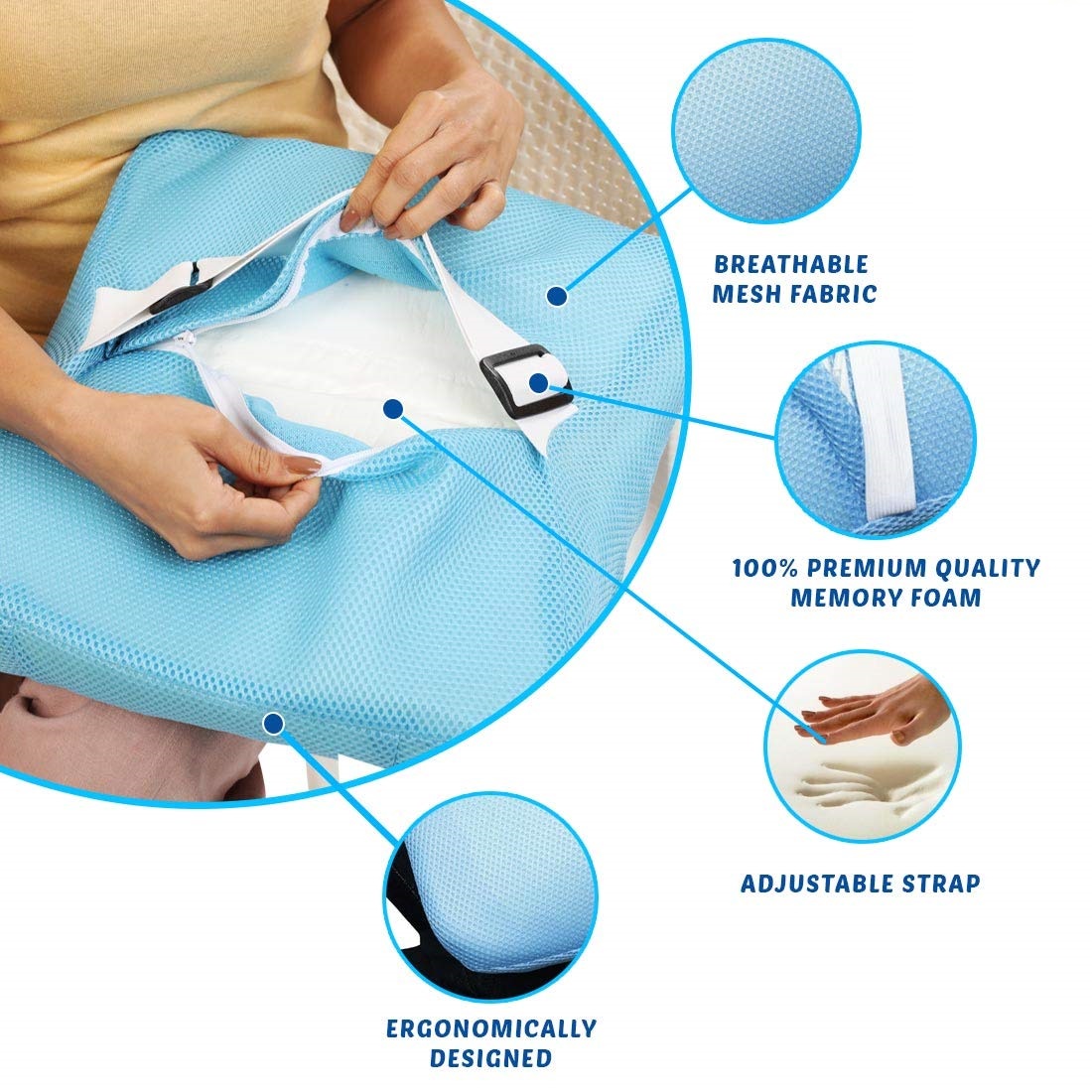 BREATHABLE MESH FABRIC

100% PREMIUM QUALITY MEMORY FOAM

ADJUSTABLE STRAP

ERGONOMICALLY DESIGNED